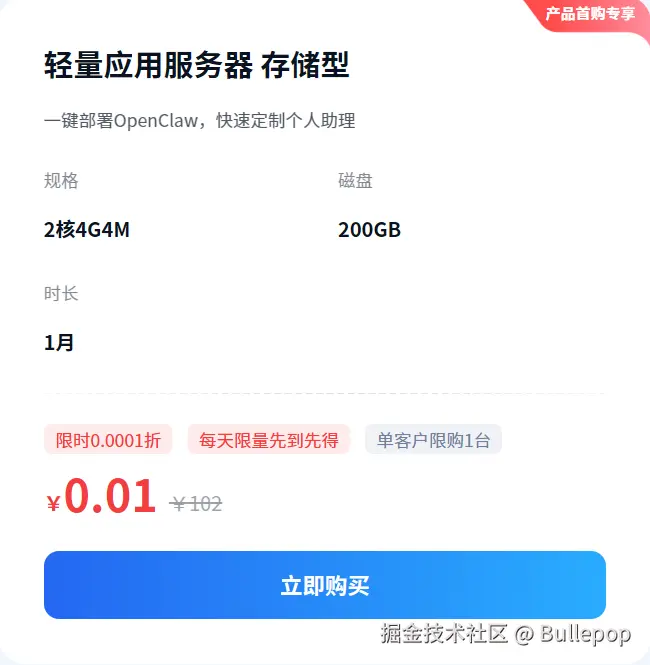 产品首购专享

轻量应用服务器 存储型

一键部署OpenClaw，快速定制个人助理

规格

2核4G4M

磁盘

200GB

时长

1月

限时0.0001折 每天限量先到先得 单客户限购1台

¥0.01 ¥102

立即购买

掘金技术社区 @ Bullepop